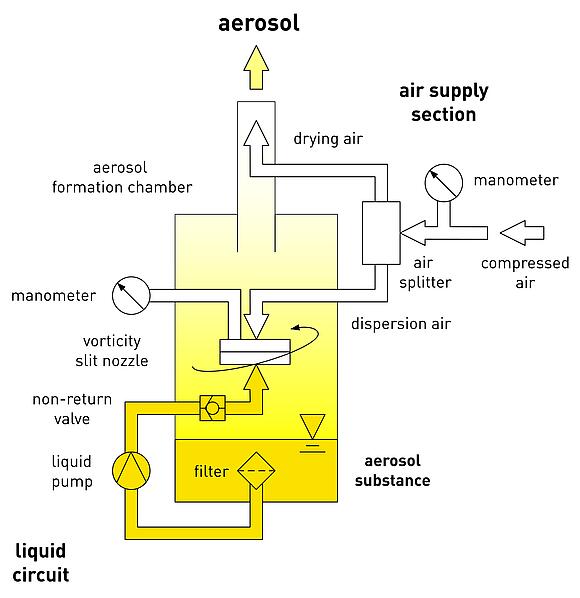 aerosol

air supply section

drying air

aerosol formation chamber

manometer

air splitter

compressed air

manometer

dispersion air

vorticity slit nozzle

non-return valve

liquid pump

filter

aerosol substance

liquid circuit