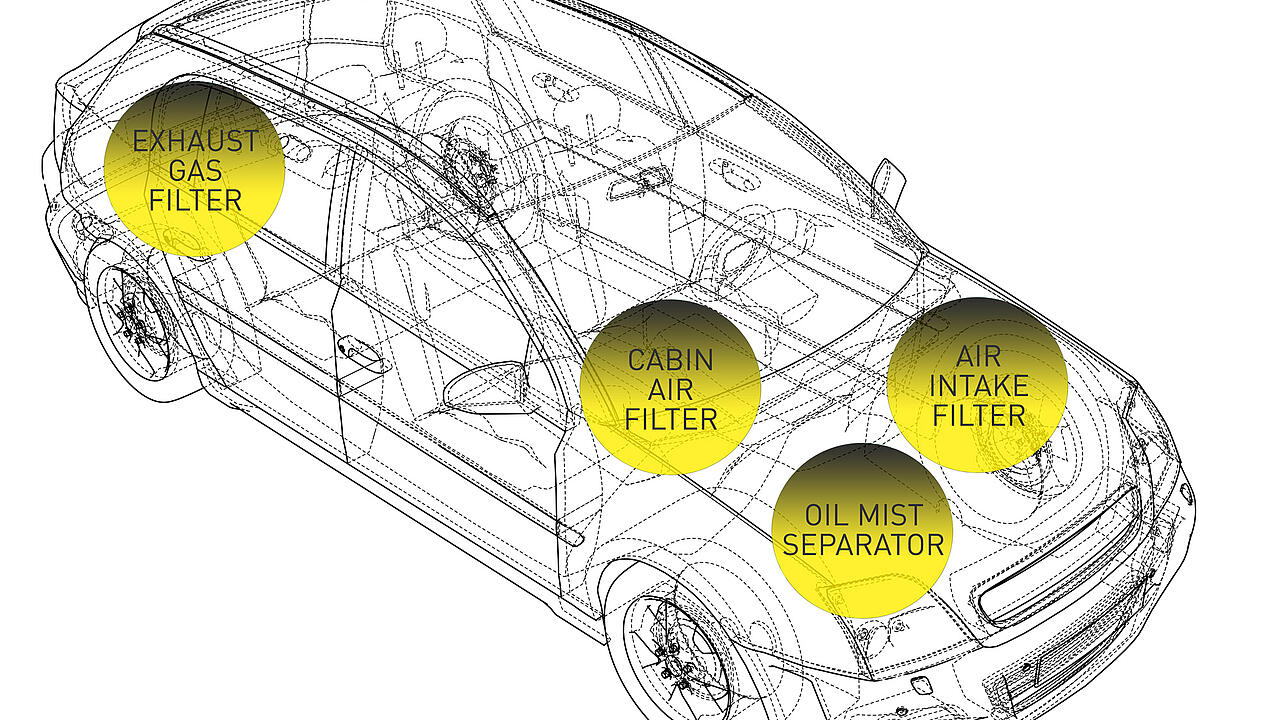 EXHAUST GAS FILTER

CABIN AIR FILTER

AIR INTAKE FILTER

OIL MIST SEPARATOR